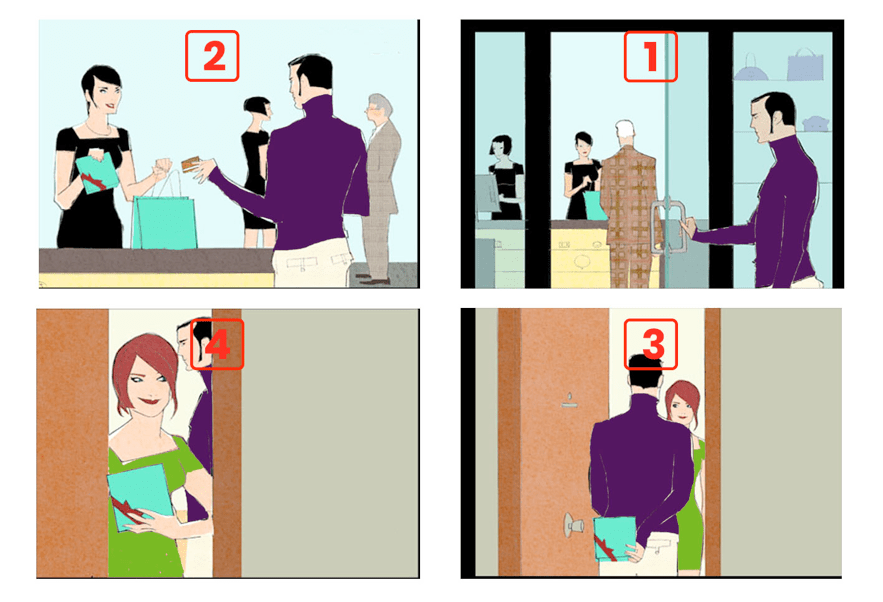 2

1

4

3